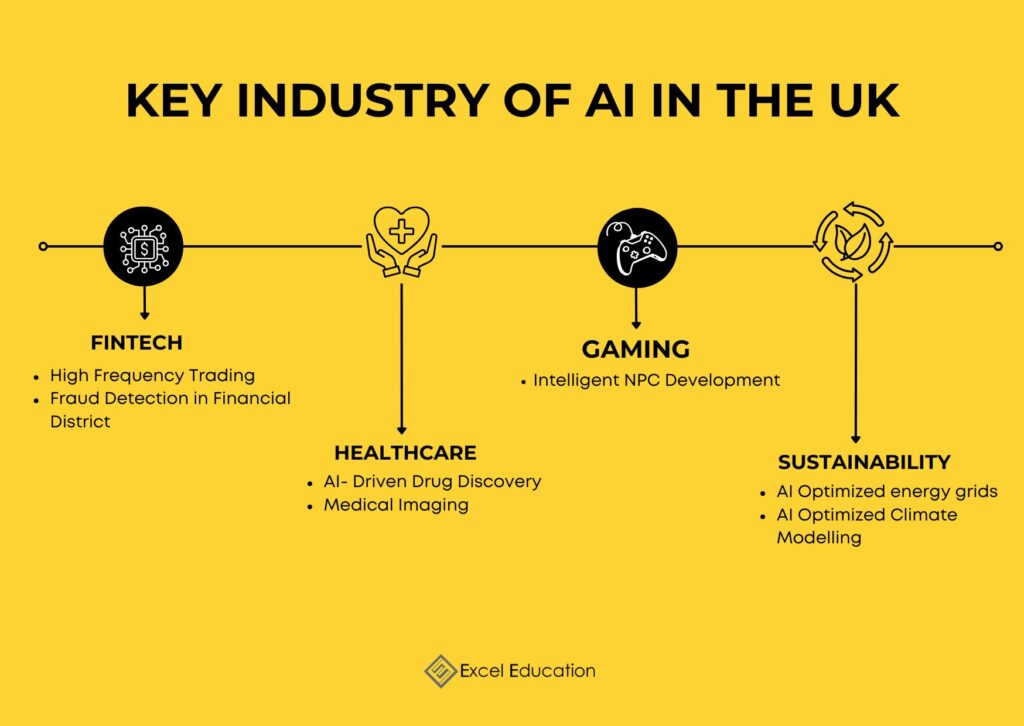 KEY INDUSTRY OF AI IN THE UK

FINTECH
- High Frequency Trading
- Fraud Detection in Financial District

HEALTHCARE
- AI- Driven Drug Discovery
- Medical Imaging

GAMING
- Intelligent NPC Development

SUSTAINABILITY
- AI Optimized energy grids
- AI Optimized Climate Modelling

Excel Education