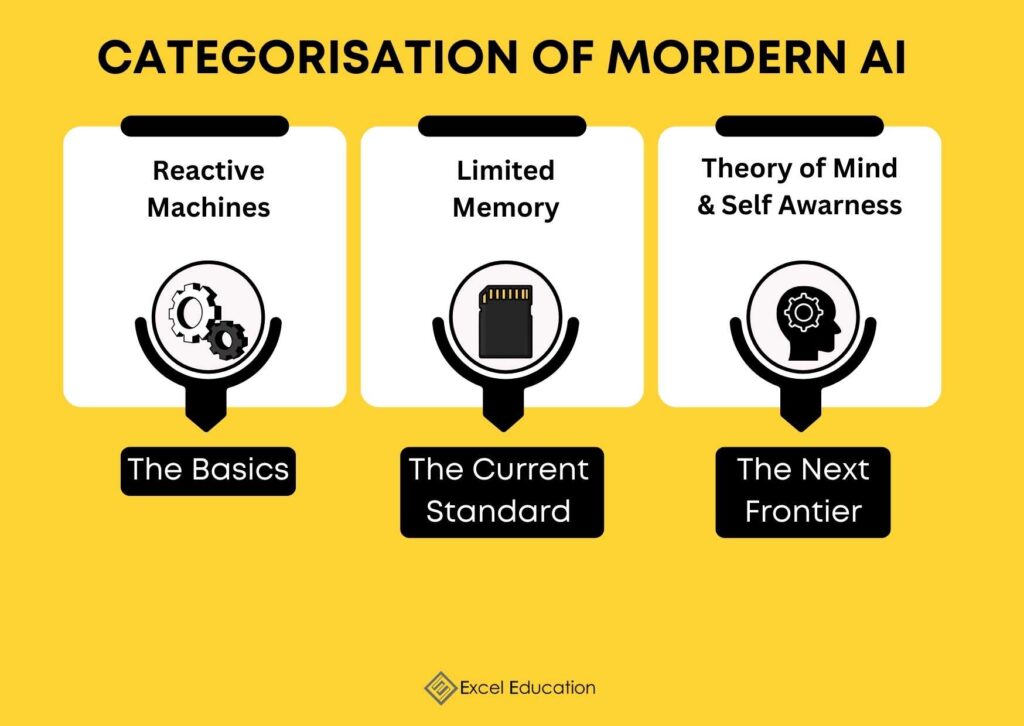 CATEGORISATION OF MORDERN AI

Reactive Machines

The Basics

Limited Memory

The Current Standard

Theory of Mind & Self Awarness

The Next Frontier

Excel Education