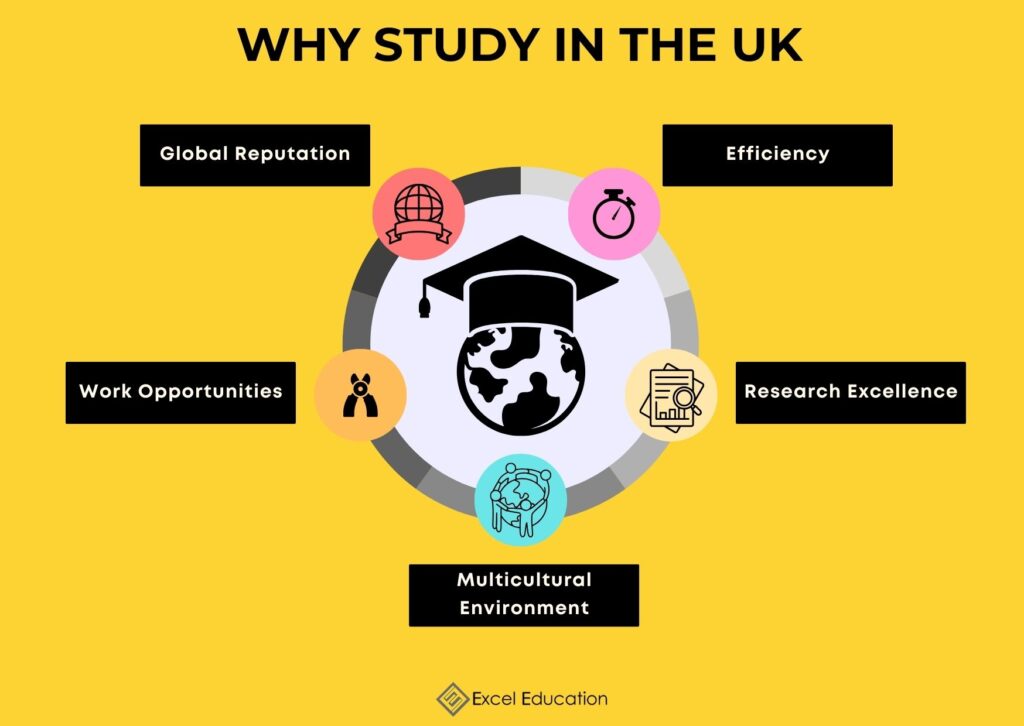 WHY STUDY IN THE UK

Global Reputation

Efficiency

Work Opportunities

Research Excellence

Multicultural Environment

Excel Education