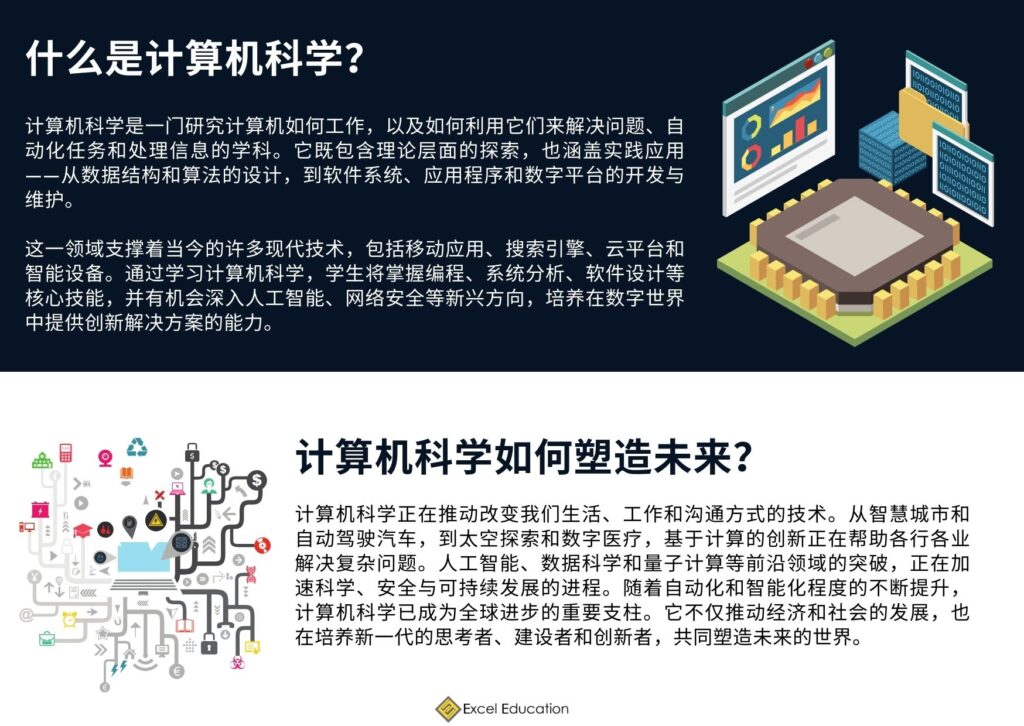 什么是计算机科学？

计算机科学是一门研究计算机如何工作，以及如何利用它们来解决问题、自动化任务和处理信息的学科。它既包含理论层面的探索，也涵盖实践应用——从数据结构和算法的设计，到软件系统、应用程序和数字平台的开发与维护。

这一领域支撑着当今的许多现代技术，包括移动应用、搜索引擎、云平台和智能设备。通过学习计算机科学，学生将掌握编程、系统分析、软件设计等核心技能，并有机会深入人工智能、网络安全等新兴方向，培养在数字世界中提供创新解决方案的能力。

计算机科学如何塑造未来？

计算机科学正在推动改变我们生活、工作和沟通方式的技术。从智慧城市和自动驾驶汽车，到太空探索和数字医疗，基于计算的创新正在帮助各行各业解决复杂问题。人工智能、数据科学和量子计算等前沿领域的突破，正在加速科学、安全与可持续发展的进程。随着自动化和智能化程度的不断提升，计算机科学已成为全球进步的重要支柱。它不仅推动经济和社会的发展，也在培养新一代的思考者、建设者和创新者，共同塑造未来的世界。

Excel Education