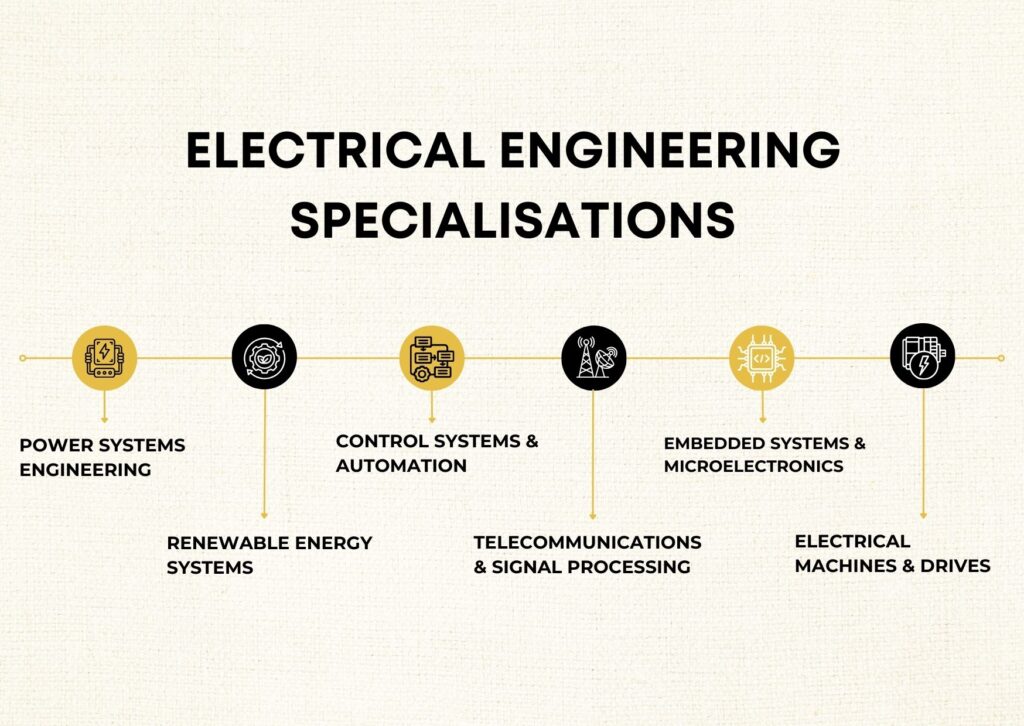 ELECTRICAL ENGINEERING SPECIALISATIONS

POWER SYSTEMS ENGINEERING

RENEWABLE ENERGY SYSTEMS

CONTROL SYSTEMS & AUTOMATION

TELECOMMUNICATIONS & SIGNAL PROCESSING

EMBEDDED SYSTEMS & MICROELECTRONICS

ELECTRICAL MACHINES & DRIVES