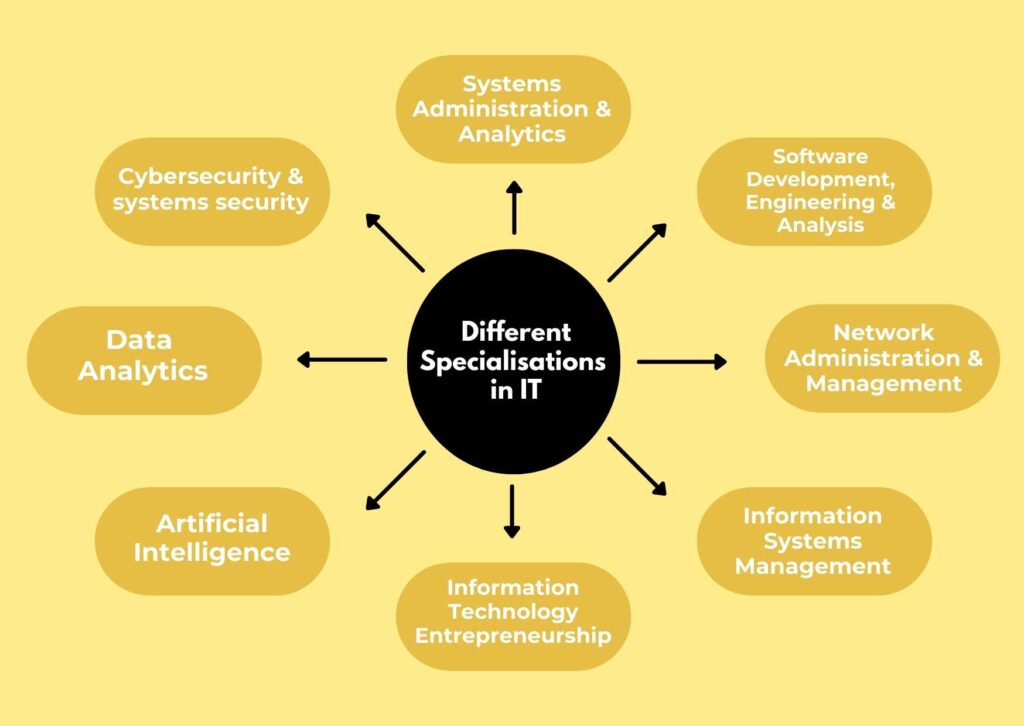 Different Specialisations in IT

Systems Administration & Analytics

Software Development, Engineering & Analysis

Network Administration & Management

Information Systems Management

Information Technology Entrepreneurship

Artificial Intelligence

Data Analytics

Cybersecurity & systems security