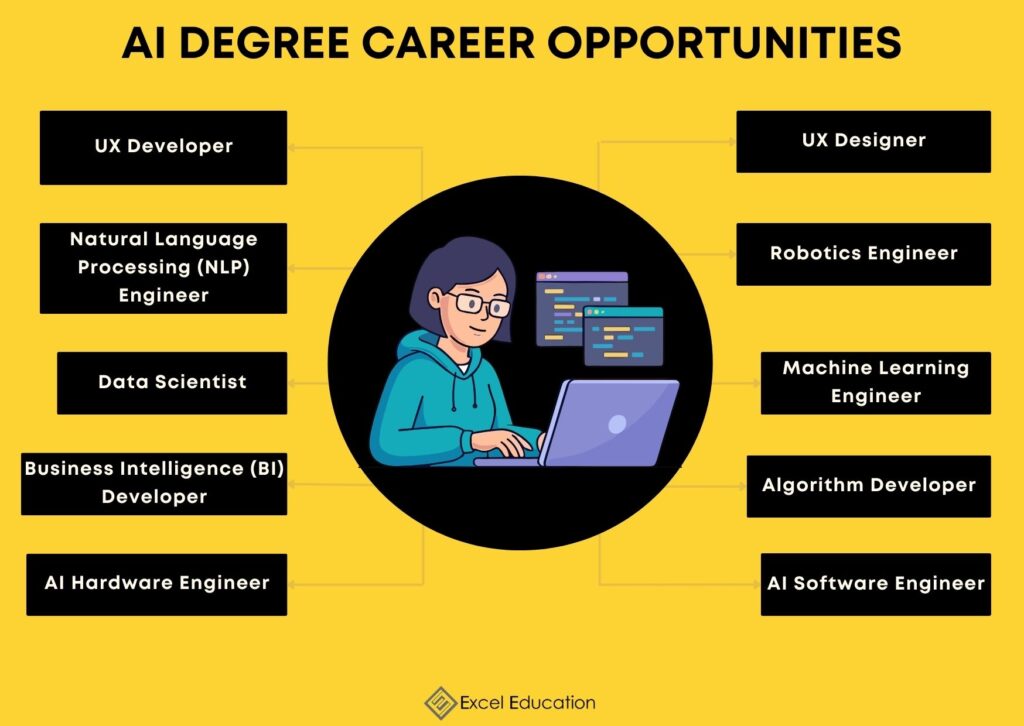 AI DEGREE CAREER OPPORTUNITIES

UX Developer

Natural Language Processing (NLP) Engineer

Data Scientist

Business Intelligence (BI) Developer

AI Hardware Engineer

UX Designer

Robotics Engineer

Machine Learning Engineer

Algorithm Developer

AI Software Engineer

Excel Education